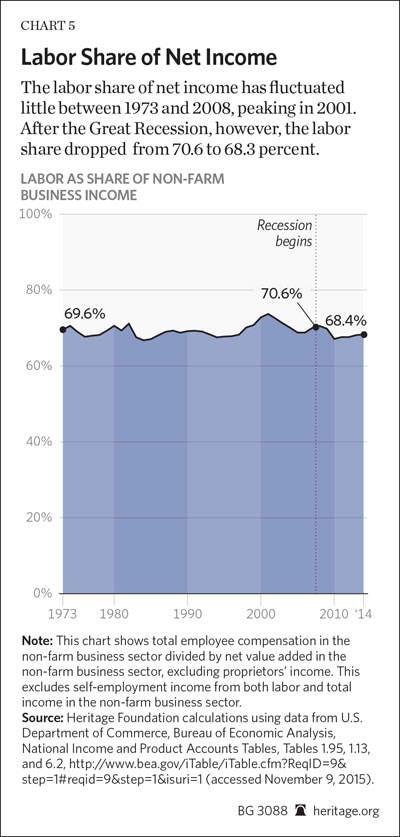 CHART 5

Labor Share of Net Income

The labor share of net income has fluctuated little between 1973 and 2008, peaking in 2001. After the Great Recession, however, the labor share dropped from 70.6 to 68.3 percent.

LABOR AS SHARE OF NON-FARM BUSINESS INCOME

100%

80%

60%

40%

20%

0%

Recession begins

69.6%

70.6%

68.4%

1973 1980 1990 2000 2010 '14

Note: This chart shows total employee compensation in the non-farm business sector divided by net value added in the non-farm business sector, excluding proprietors' income. This excludes self-employment income from both labor and total income in the non-farm business sector.

Source: Heritage Foundation calculations using data from U.S. Department of Commerce, Bureau of Economic Analysis, National Income and Product Accounts Tables, Tables 1.95, 1.13, and 6.2, http://www.bea.gov/iTable/iTable.cfm?ReqID=9&step=1#reqid=9&step=1&isuri=1 (accessed November 9, 2015).

BG 3088 heritage.org